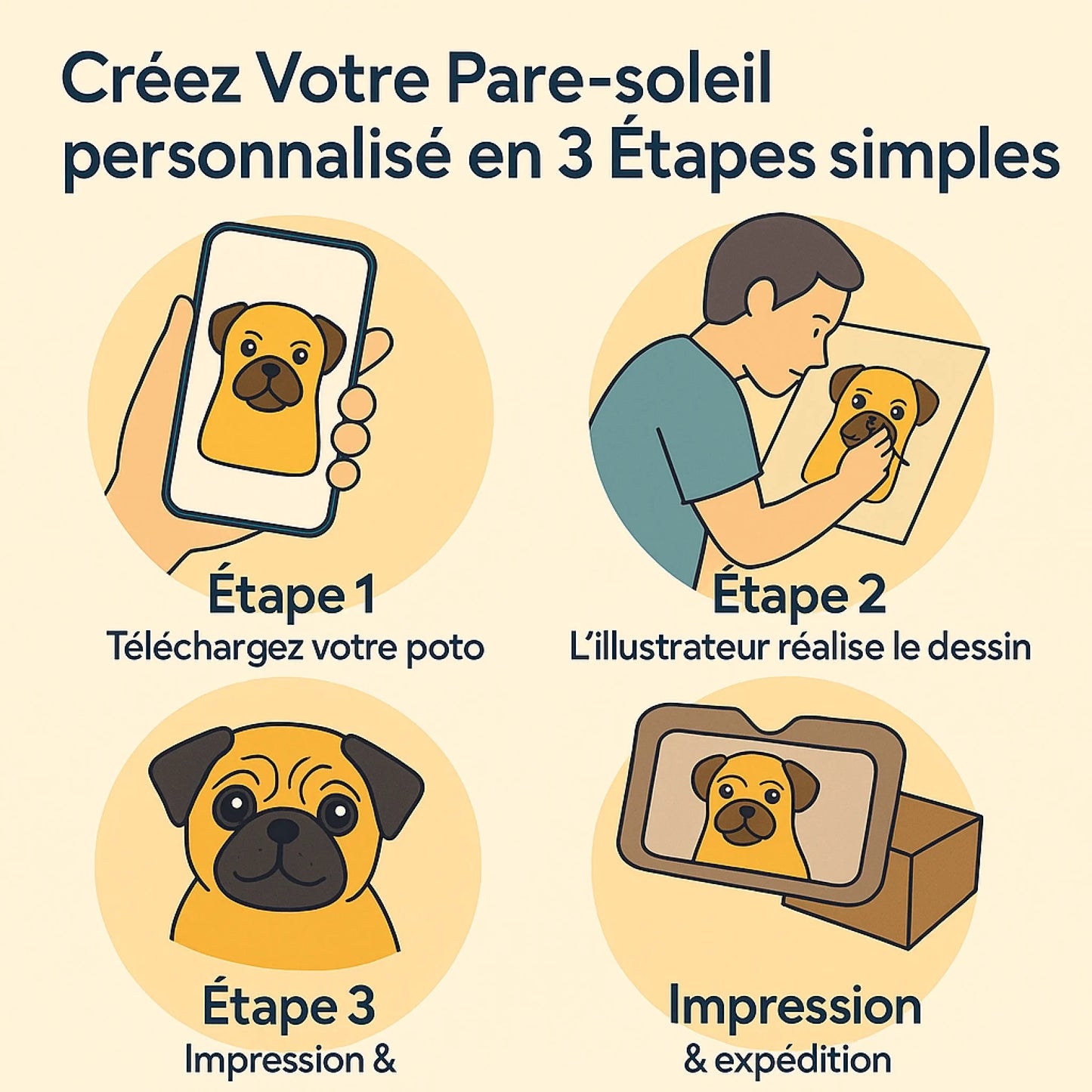 Créez Votre Pare-soleil personnalisé en 3 Étapes simples

Étape 1
Téléchargez votre poto

Étape 2
L'illustrateur réalise le dessin

Étape 3
Impression &

Impression
& expédition